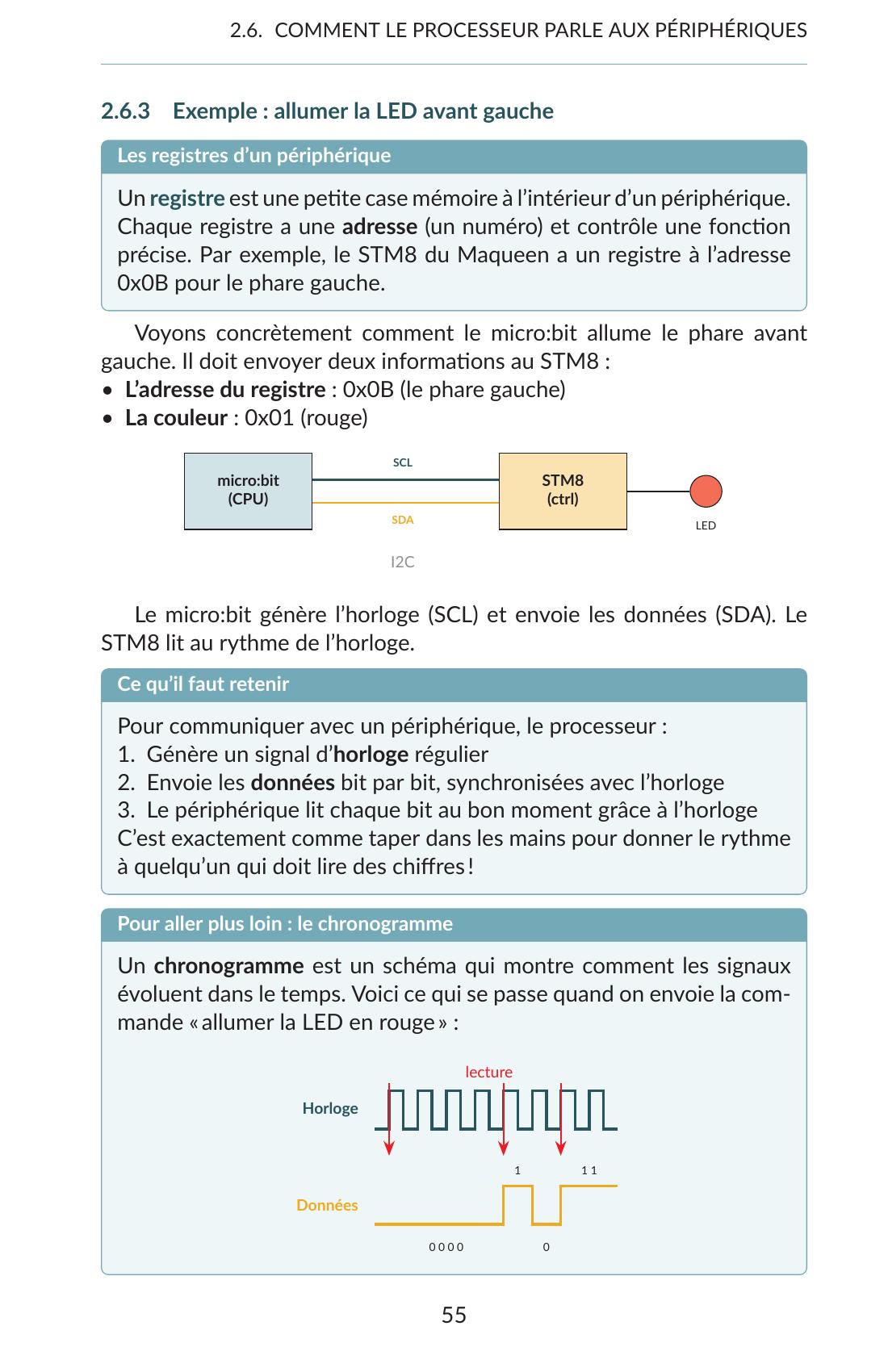 2.6. COMMENT LE PROCESSEUR PARLE AUX PÉRIPHÉRIQUES

2.6.3 Exemple : allumer la LED avant gauche

Les registres d'un périphérique

Un registre est une petite case mémoire à l'intérieur d'un périphérique. Chaque registre a une adresse (un numéro) et contrôle une fonction précise. Par exemple, le STM8 du Maqueen a un registre à l'adresse 0x0B pour le phare gauche.

Voyons concrètement comment le micro:bit allume le phare avant gauche. Il doit envoyer deux informations au STM8 :
• L'adresse du registre : 0x0B (le phare gauche)
• La couleur : 0x01 (rouge)

micro:bit (CPU)
SCL
SDA
STM8 (ctrl)
LED
I2C

Le micro:bit génère l'horloge (SCL) et envoie les données (SDA). Le STM8 lit au rythme de l'horloge.

Ce qu'il faut retenir

Pour communiquer avec un périphérique, le processeur :
1. Génère un signal d'horloge régulier
2. Envoie les données bit par bit, synchronisées avec l'horloge
3. Le périphérique lit chaque bit au bon moment grâce à l'horloge
C'est exactement comme taper dans les mains pour donner le rythme à quelqu'un qui doit lire des chiffres !

Pour aller plus loin : le chronogramme

Un chronogramme est un schéma qui montre comment les signaux évoluent dans le temps. Voici ce qui se passe quand on envoie la commande « allumer la LED en rouge » :

lecture
Horloge
1 1 1
Données
0 0 0 0 0

55